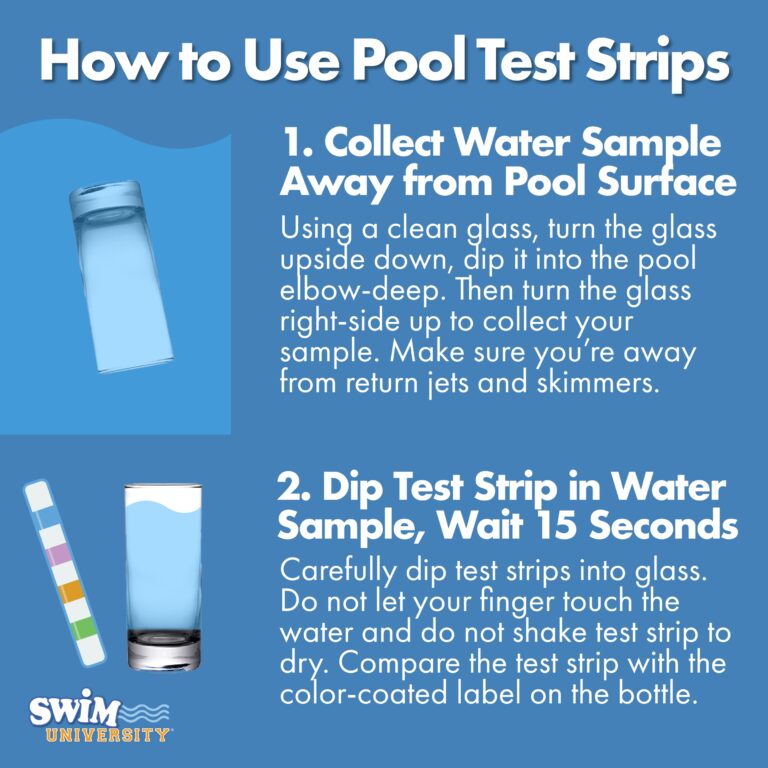 How to Use Pool Test Strips

1. Collect Water Sample Away from Pool Surface

Using a clean glass, turn the glass upside down, dip it into the pool elbow-deep. Then turn the glass right-side up to collect your sample. Make sure you're away from return jets and skimmers.

2. Dip Test Strip in Water Sample, Wait 15 Seconds

Carefully dip test strips into glass. Do not let your finger touch the water and do not shake test strip to dry. Compare the test strip with the color-coated label on the bottle.

SWIM UNIVERSITY