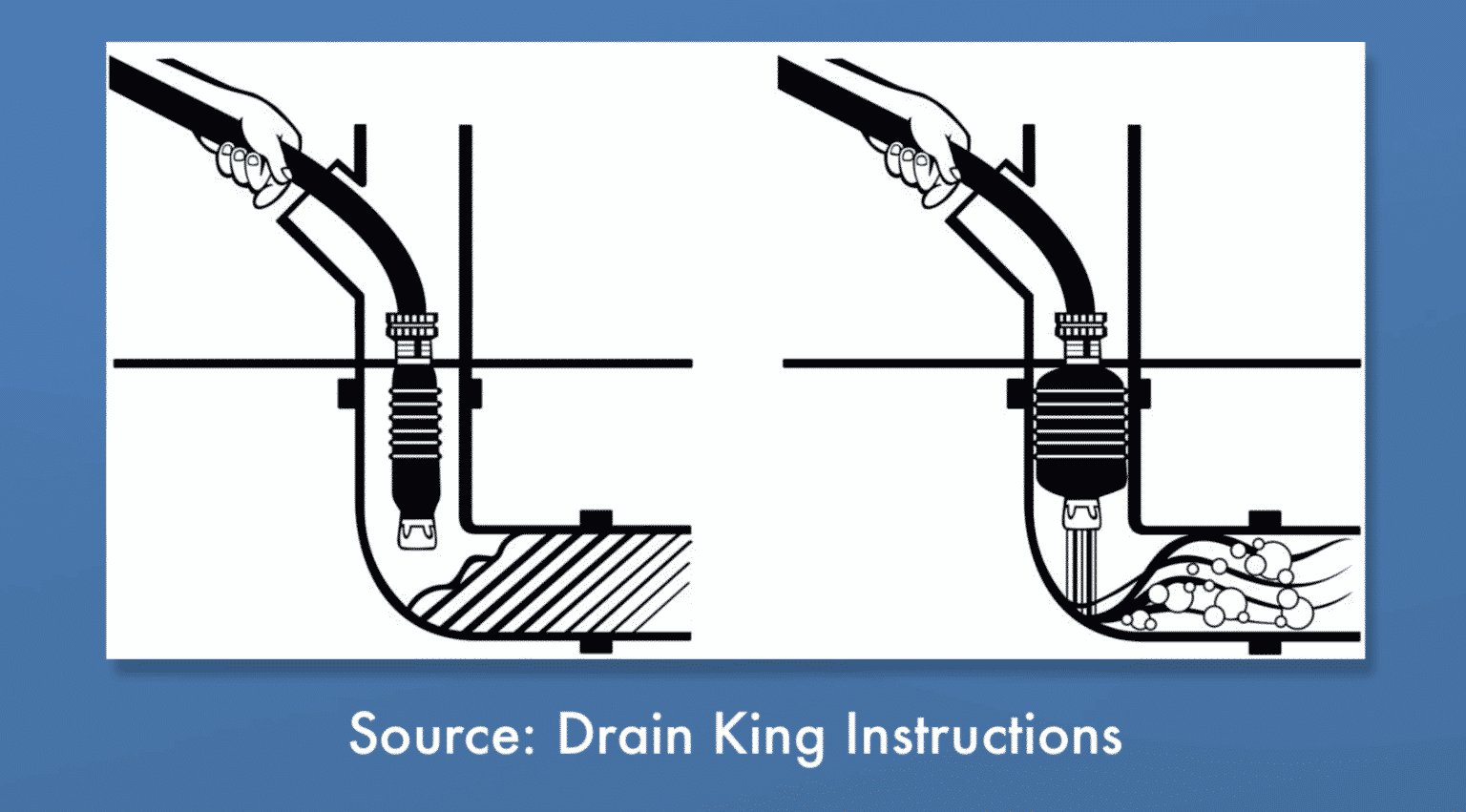 Source: Drain King Instructions