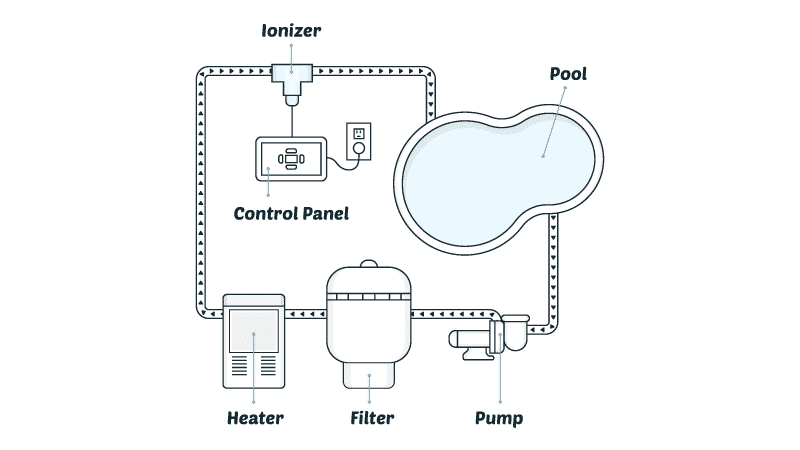 Ionizer

Pool

Control Panel

Heater

Filter

Pump